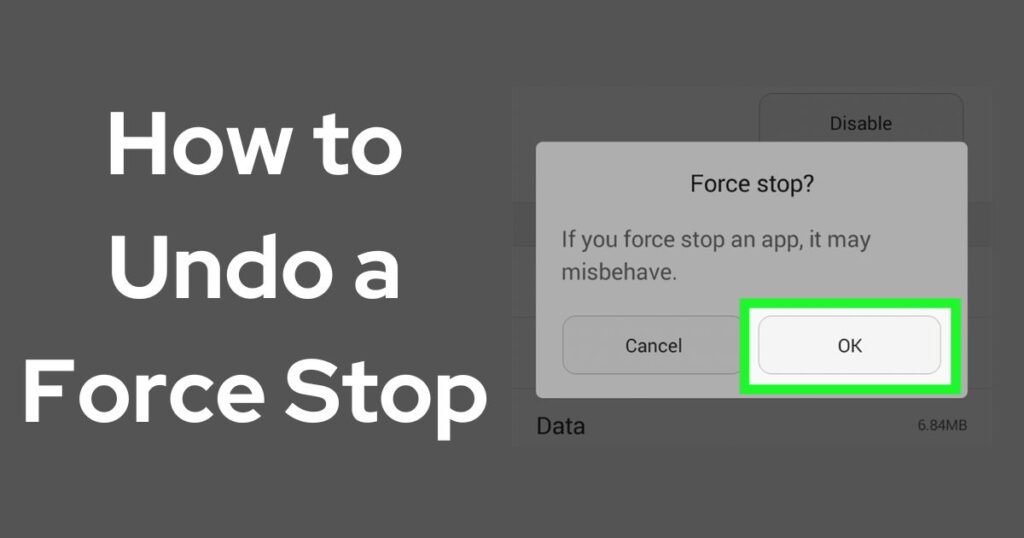 How to Undo a Force Stop

Disable

Force stop?

If you force stop an app, it may misbehave.

Cancel

OK

Data

6.84MB